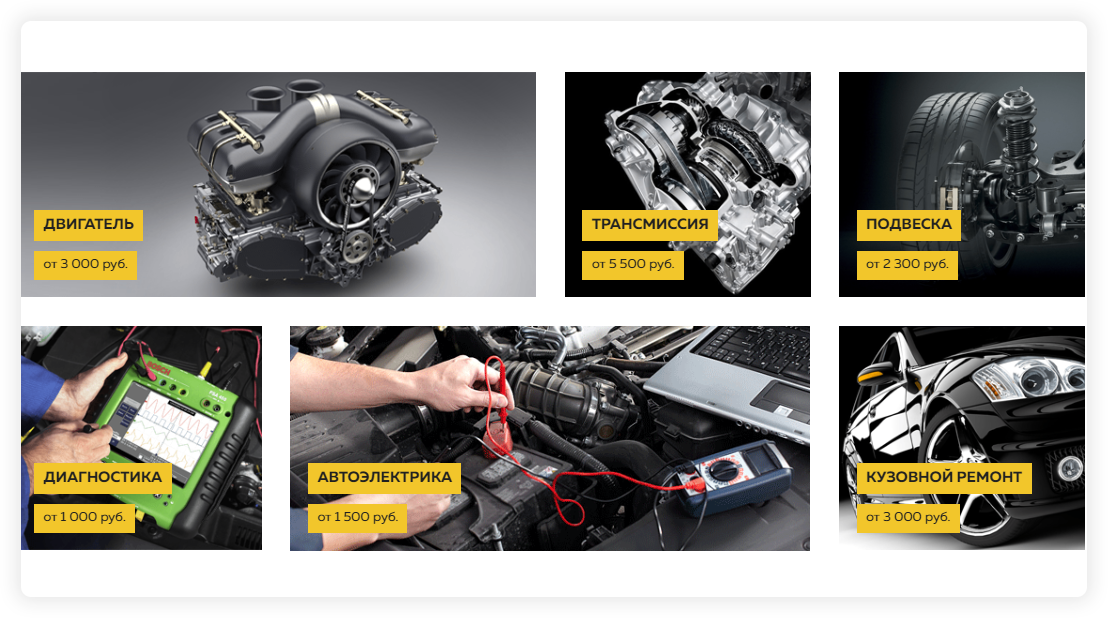 ДВИГАТЕЛЬ
от 3 000 руб.

ТРАНСМИССИЯ
от 5 500 руб.

ПОДВЕСКА
от 2 300 руб.

ДИАГНОСТИКА
от 1 000 руб.

АВТОЭЛЕКТРИКА
от 1 500 руб.

КУЗОВНОЙ РЕМОНТ
от 3 000 руб.